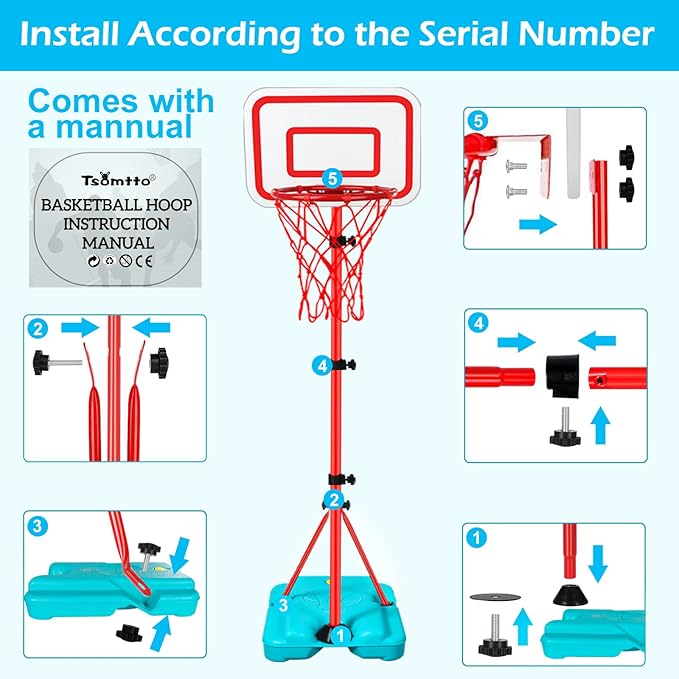 Install According to the Serial Number

Comes with a mannual

Tsomtto®
BASKETBALL HOOP
INSTRUCTION
MANUAL
CE

5

5

2

4

4

2

3

3

1

1