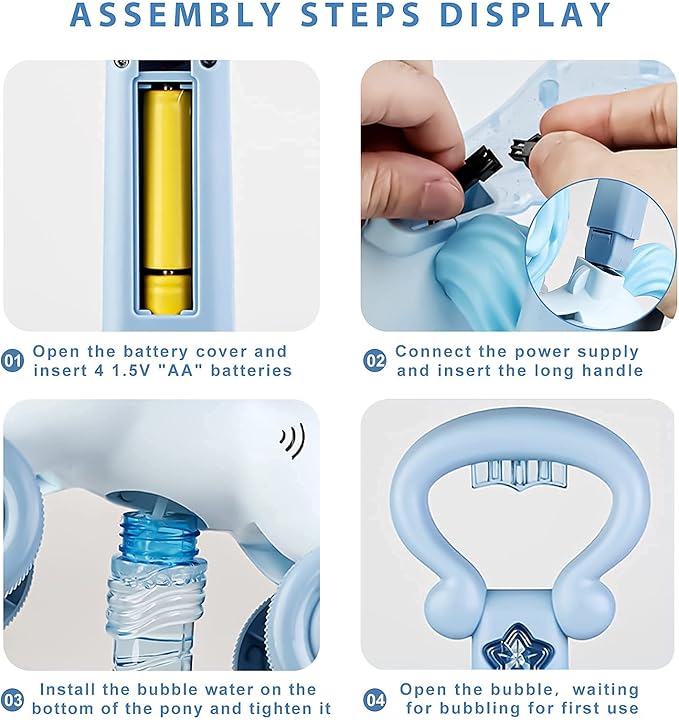 ASSEMBLY STEPS DISPLAY

01 Open the battery cover and insert 4 1.5V "AA" batteries

02 Connect the power supply and insert the long handle

03 Install the bubble water on the bottom of the pony and tighten it

04 Open the bubble, waiting for bubbling for first use