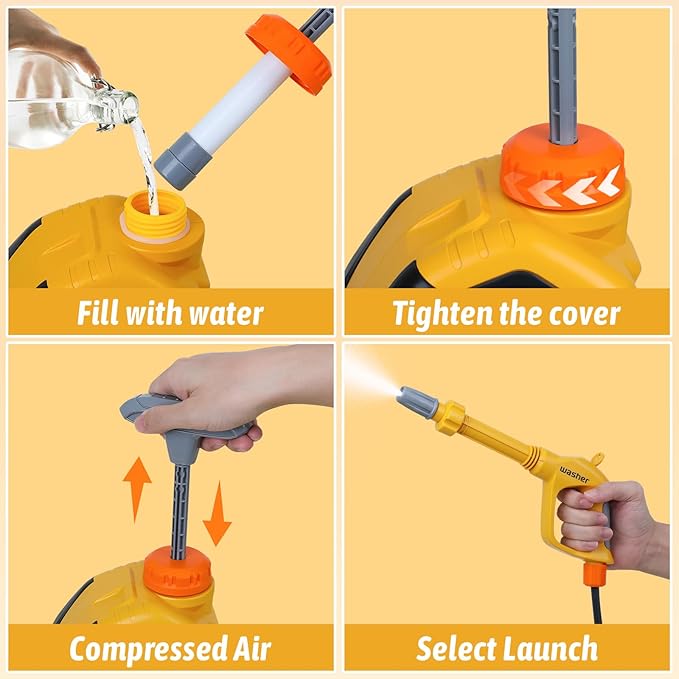 Fill with water

Tighten the cover

Compressed Air

washer

Select Launch