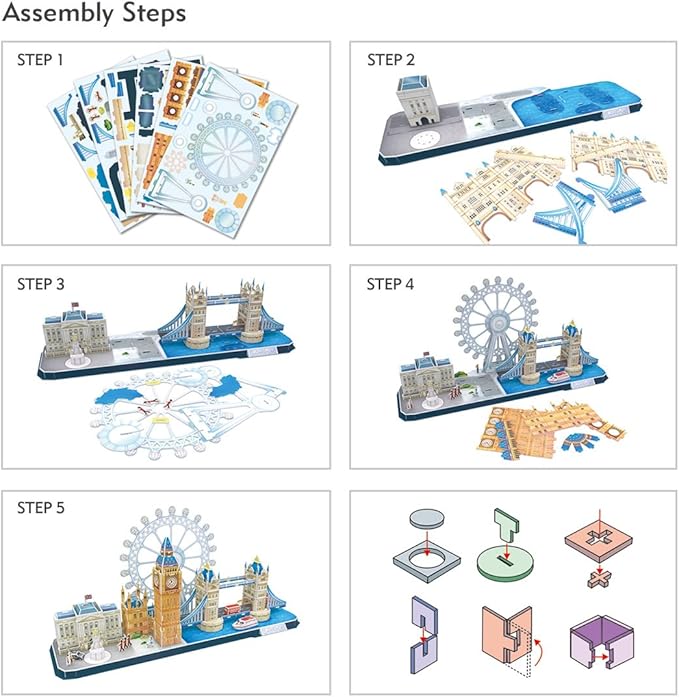 Assembly Steps

STEP 1

STEP 2

STEP 3

STEP 4

STEP 5