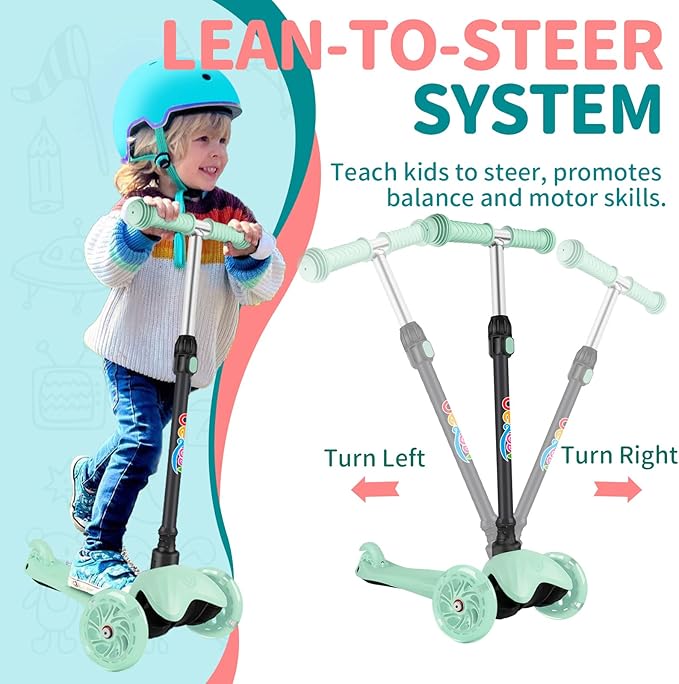 LEAN-TO-STEER SYSTEM

Teach kids to steer, promotes balance and motor skills.

Turn Left

Turn Right