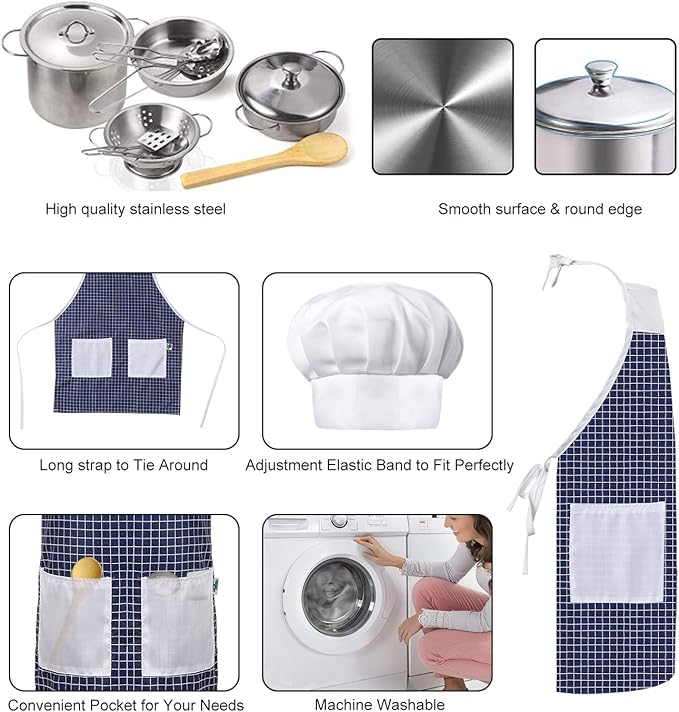 High quality stainless steel

Smooth surface & round edge

Long strap to Tie Around

Adjustment Elastic Band to Fit Perfectly

Convenient Pocket for Your Needs

Machine Washable