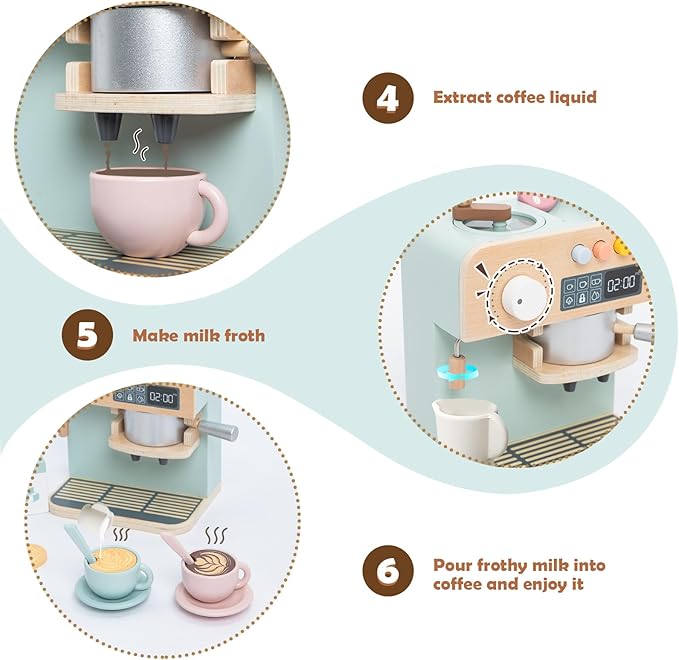 4 Extract coffee liquid

02:00

5 Make milk froth

02:00

6 Pour frothy milk into coffee and enjoy it