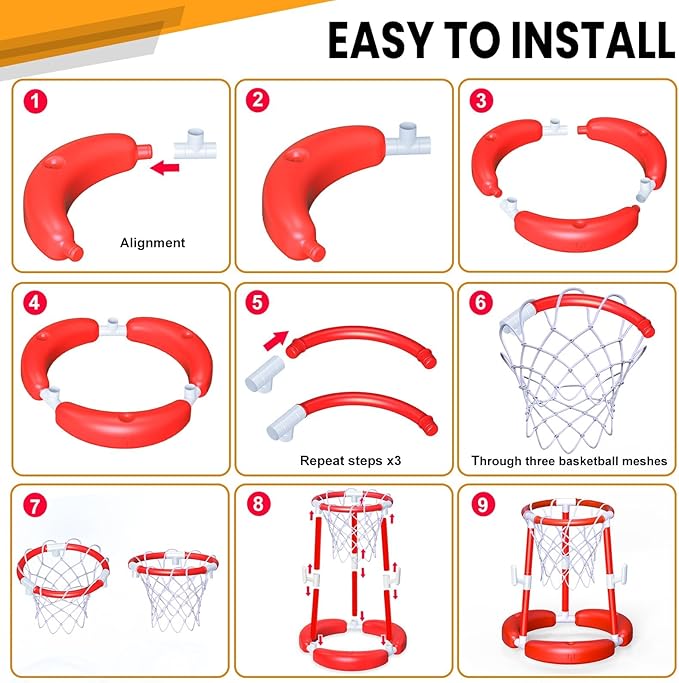 EASY TO INSTALL

1
Alignment

2

3

4

5
Repeat steps x3

6
Through three basketball meshes

7

8

9