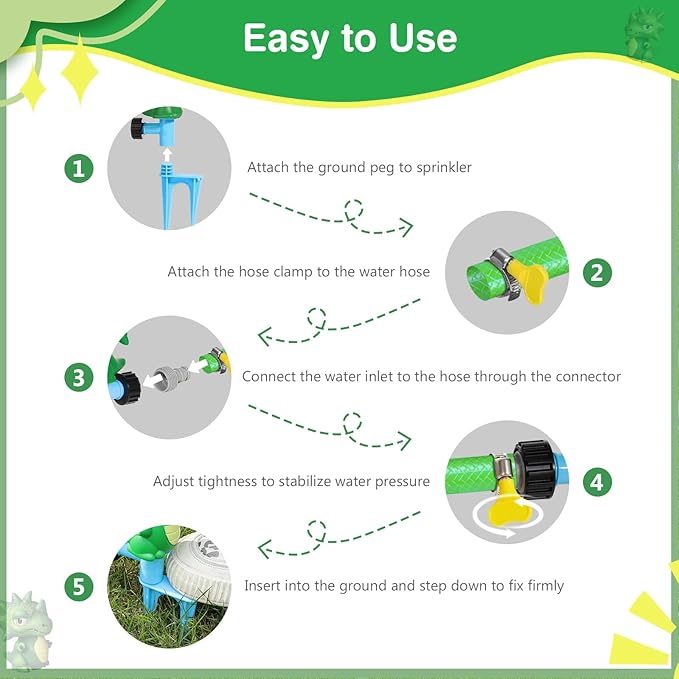 Easy to Use

1 Attach the ground peg to sprinkler

Attach the hose clamp to the water hose 2

3 Connect the water inlet to the hose through the connector

Adjust tightness to stabilize water pressure 4

5 Insert into the ground and step down to fix firmly