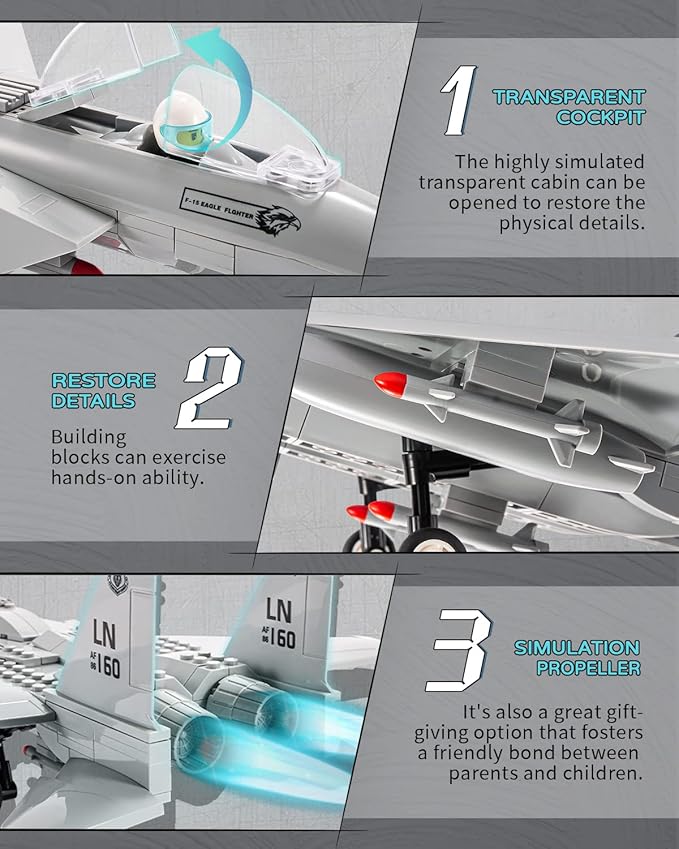 F-15 EAGLE FIGHTER

1 TRANSPARENT COCKPIT

The highly simulated transparent cabin can be opened to restore the physical details.

RESTORE DETAILS 2

Building blocks can exercise hands-on ability.

LN AF 86 160

LN AF 86 160

3 SIMULATION PROPELLER

It's also a great gift-giving option that fosters a friendly bond between parents and children.