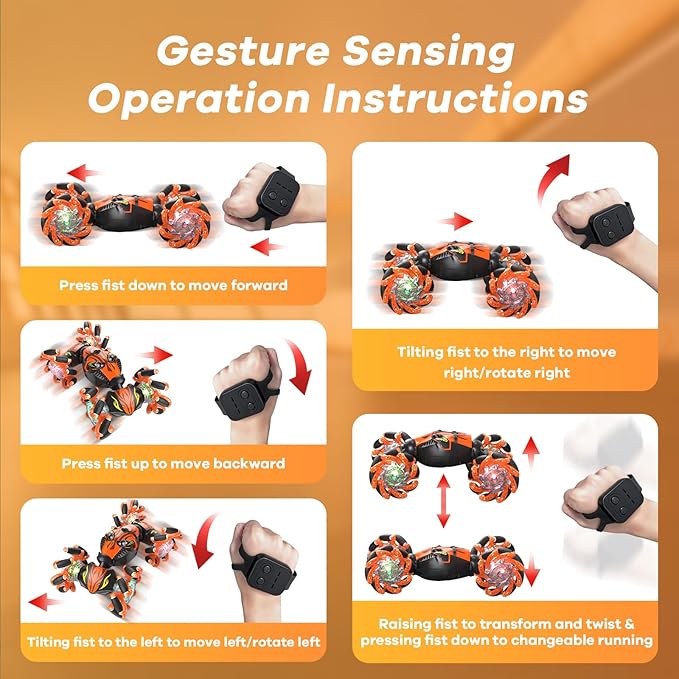 Gesture Sensing Operation Instructions

Press fist down to move forward

Press fist up to move backward

Tilting fist to the left to move left/rotate left

Tilting fist to the right to move right/rotate right

Raising fist to transform and twist & pressing fist down to changeable running