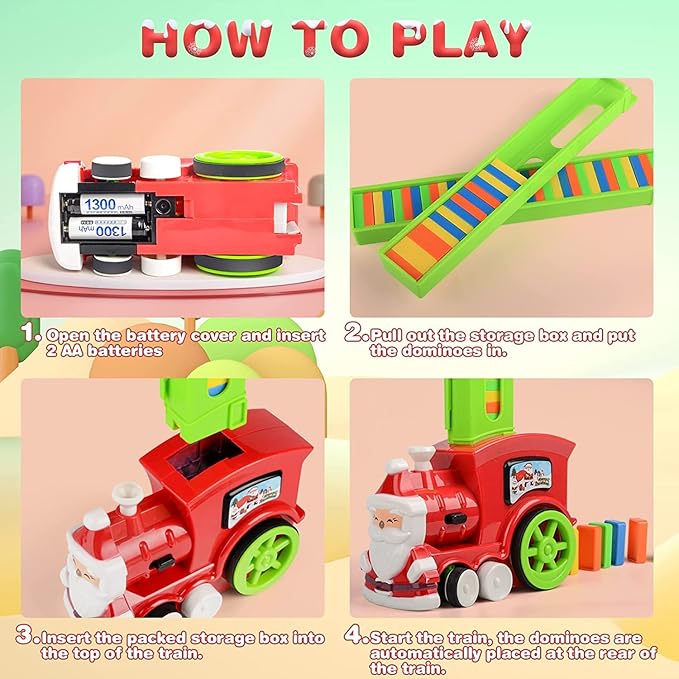 HOW TO PLAY

1300 mAh

1300 mAh

1. Open the battery cover and insert 2 AA batteries

2. Pull out the storage box and put the dominoes in.

3. Insert the packed storage box into the top of the train.

4. Start the train, the dominoes are automatically placed at the rear of the train.