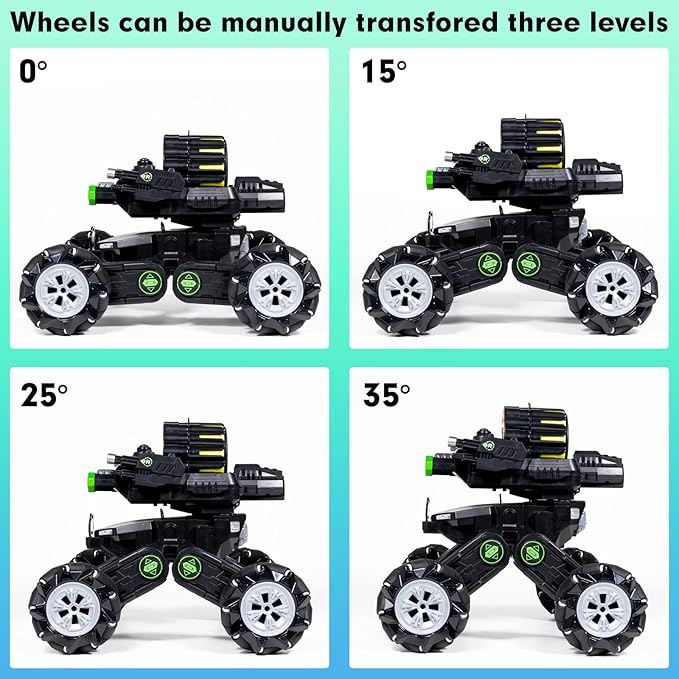 Wheels can be manually transfored three levels

0°

15°

25°

35°