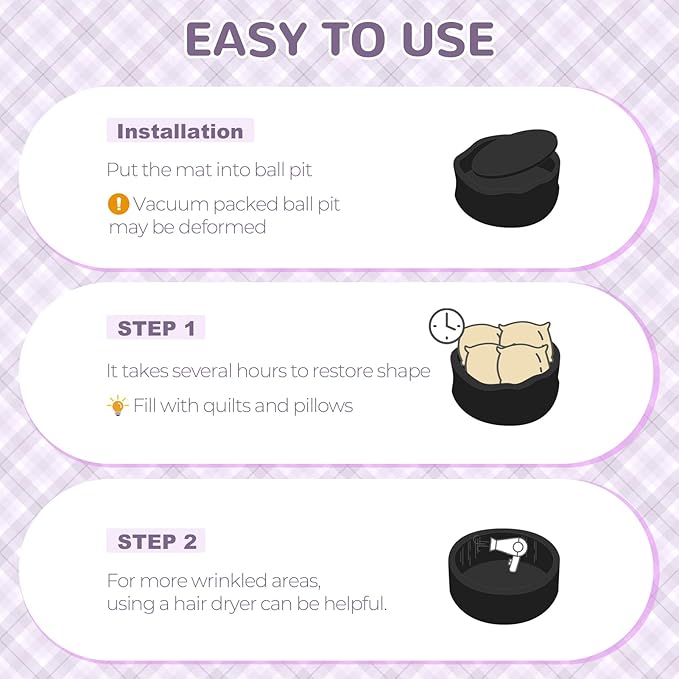 EASY TO USE

Installation

Put the mat into ball pit

Vacuum packed ball pit may be deformed

STEP 1

It takes several hours to restore shape

Fill with quilts and pillows

STEP 2

For more wrinkled areas, using a hair dryer can be helpful.