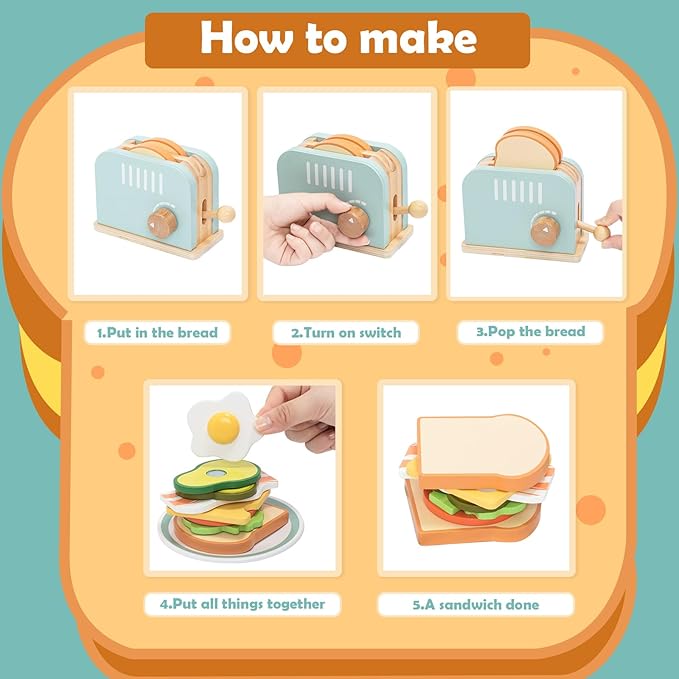 How to make

1.Put in the bread

2.Turn on switch

3.Pop the bread

4.Put all things together

5.A sandwich done