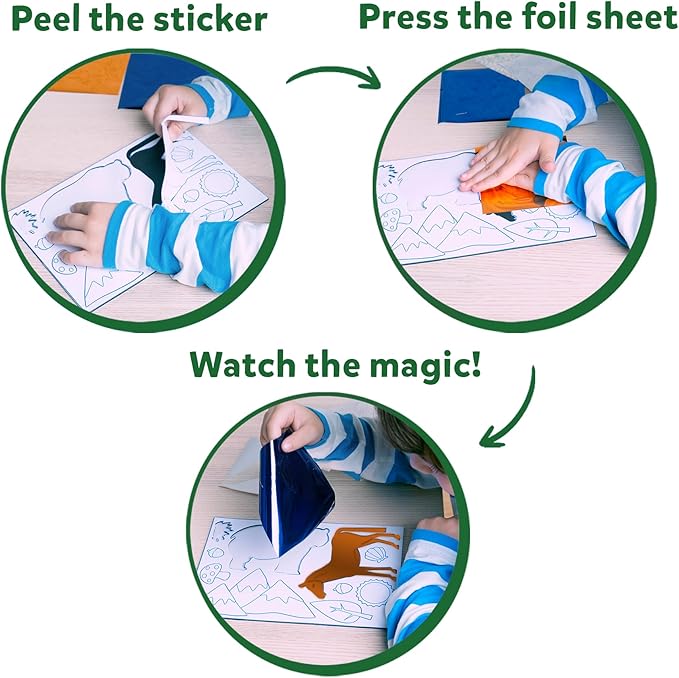 Peel the sticker

Press the foil sheet

Watch the magic!