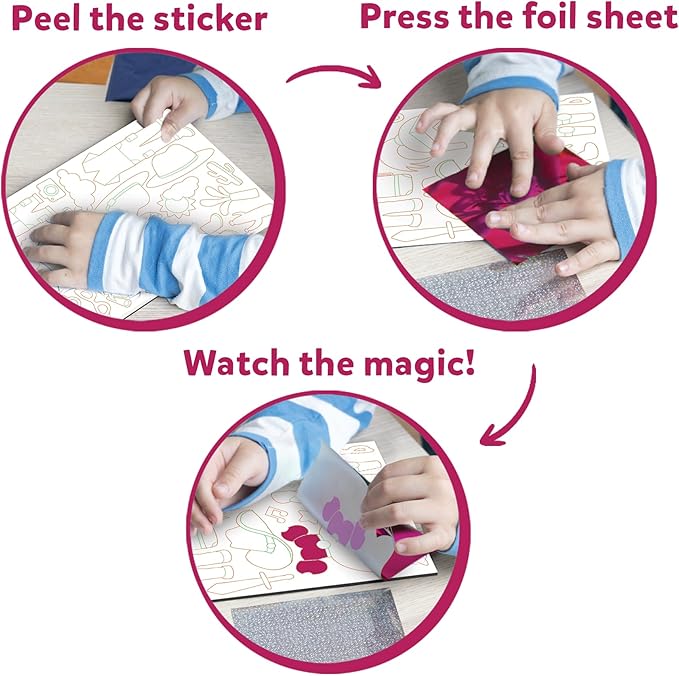 Peel the sticker

Press the foil sheet

Watch the magic!