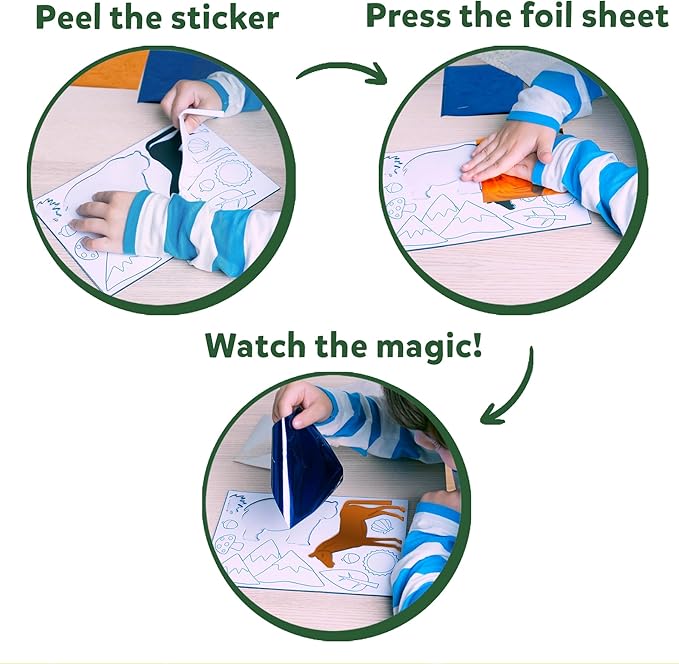 Peel the sticker

Press the foil sheet

Watch the magic!