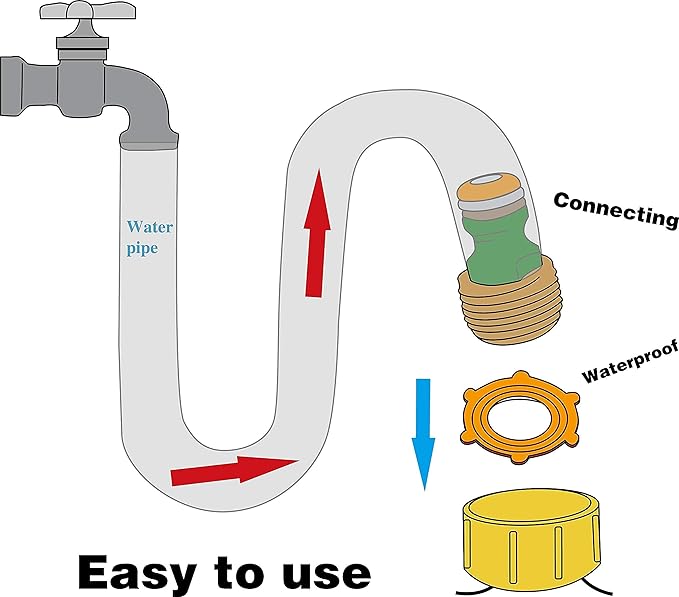 Water pipe

Connecting

Waterproof

Easy to use