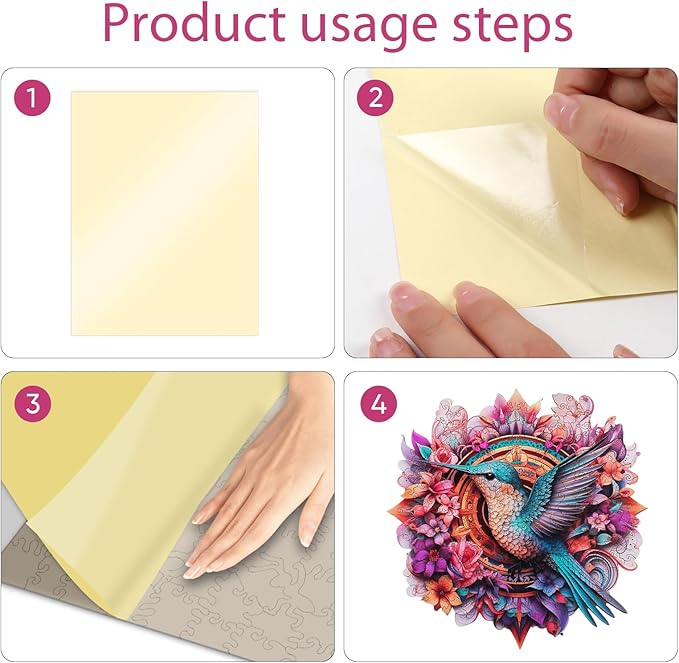 Product usage steps

1

2

3

4