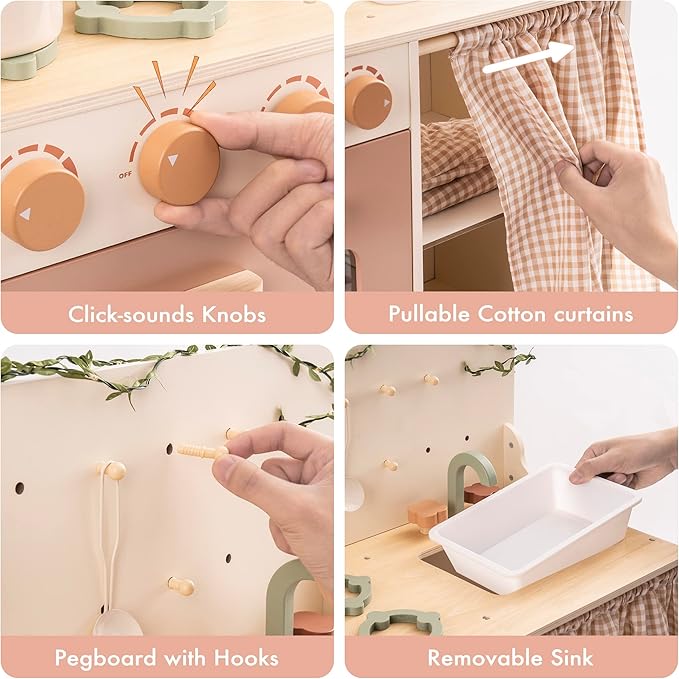 OFF

Click-sounds Knobs

Pullable Cotton curtains

Pegboard with Hooks

Removable Sink