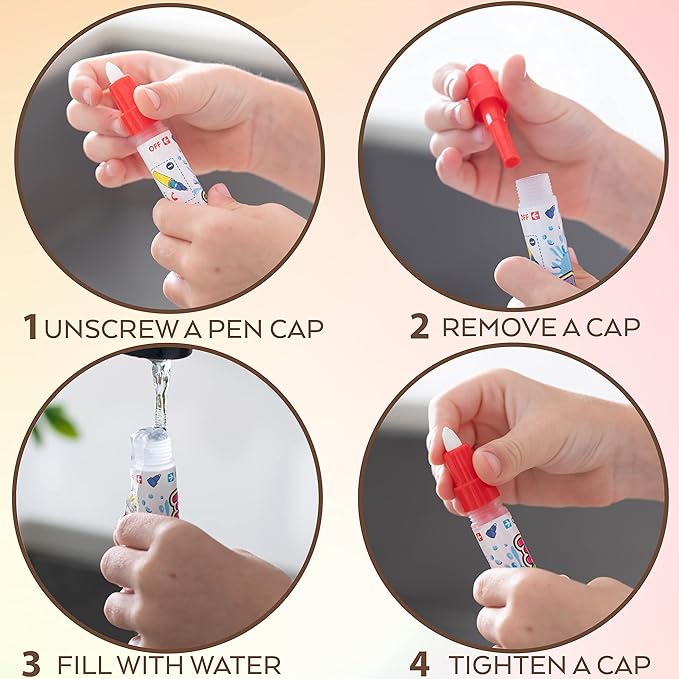 OFF

OFF

1 UNSCREW A PEN CAP

2 REMOVE A CAP

3 FILL WITH WATER

4 TIGHTEN A CAP