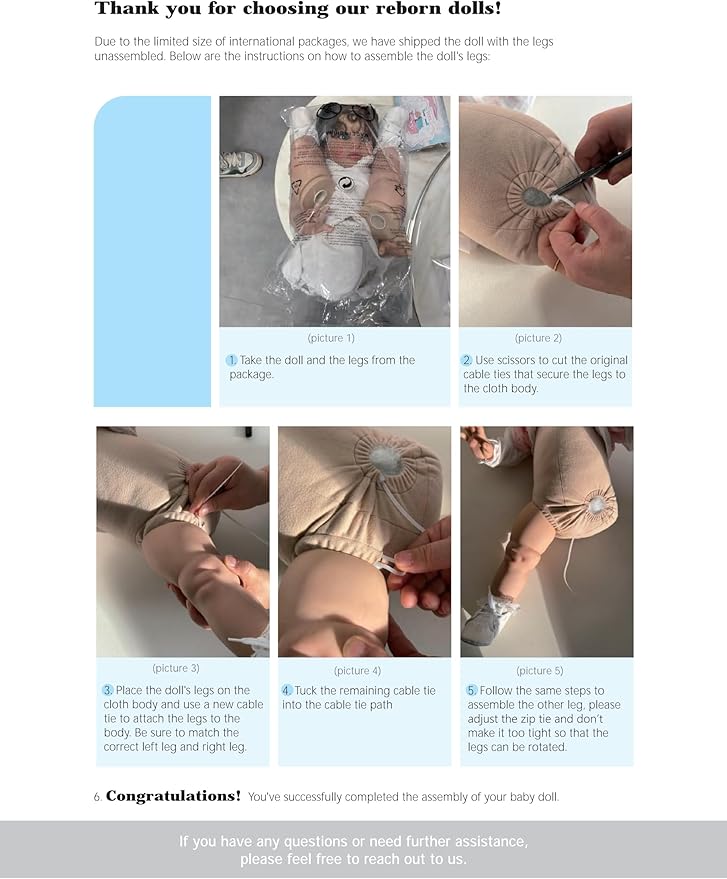 Thank you for choosing our reborn dolls!

Due to the limited size of international packages, we have shipped the doll with the legs unassembled. Below are the instructions on how to assemble the doll's legs:

(picture 1)

1. Take the doll and the legs from the package.

(picture 2)

2. Use scissors to cut the original cable ties that secure the legs to the cloth body.

(picture 3)

3. Place the doll's legs on the cloth body and use a new cable tie to attach the legs to the body. Be sure to match the correct left leg and right leg.

(picture 4)

4. Tuck the remaining cable tie into the cable tie path

(picture 5)

5. Follow the same steps to assemble the other leg, please adjust the zip tie and don't make it too tight so that the legs can be rotated.

6. Congratulations! You've successfully completed the assembly of your baby doll.

If you have any questions or need further assistance, please feel free to reach out to us.