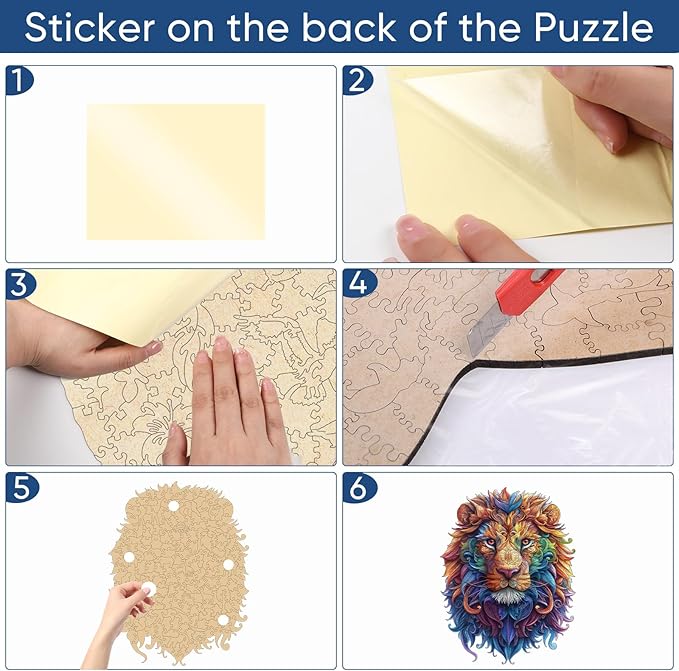 Sticker on the back of the Puzzle

1

2

3

4

5

6