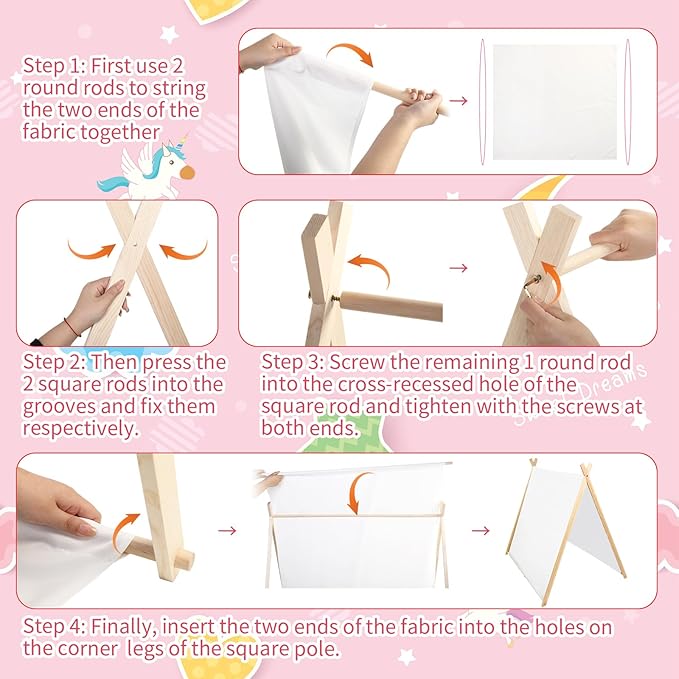 Step 1: First use 2 round rods to string the two ends of the fabric together

Step 2: Then press the 2 square rods into the grooves and fix them respectively.

Step 3: Screw the remaining 1 round rod into the cross-recessed hole of the square rod and tighten with the screws at both ends.

Sweet Dreams

Step 4: Finally, insert the two ends of the fabric into the holes on the corner legs of the square pole.