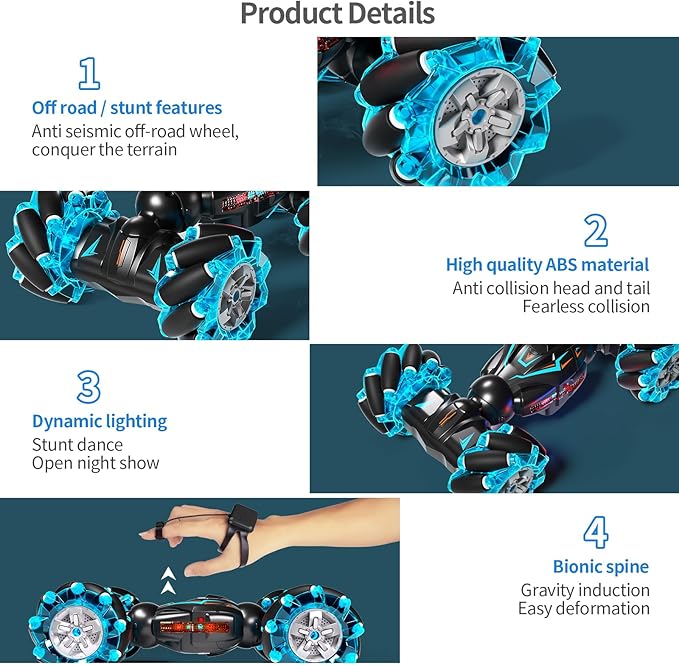 Product Details

1
Off road / stunt features
Anti seismic off-road wheel, conquer the terrain

2
High quality ABS material
Anti collision head and tail
Fearless collision

3
Dynamic lighting
Stunt dance
Open night show

4
Bionic spine
Gravity induction
Easy deformation