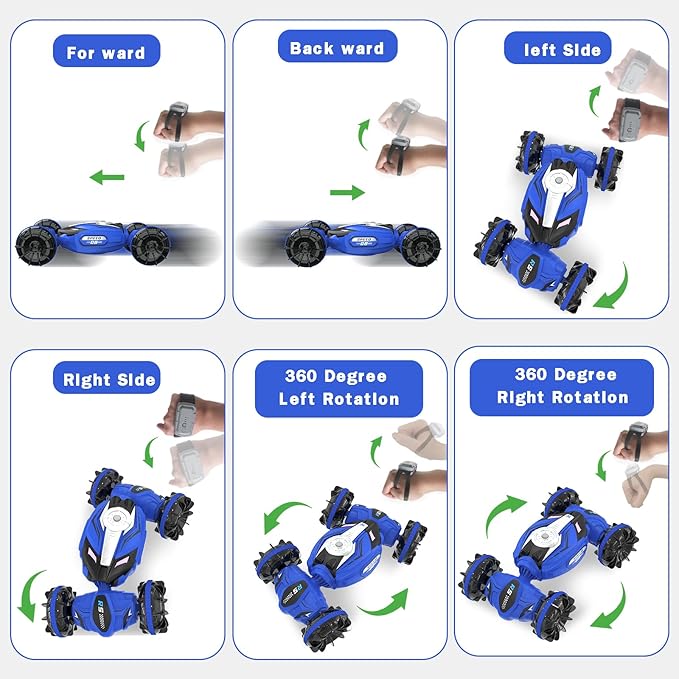 For ward

Back ward

left Side

Right Side

360 Degree Left Rotation

360 Degree Right Rotation