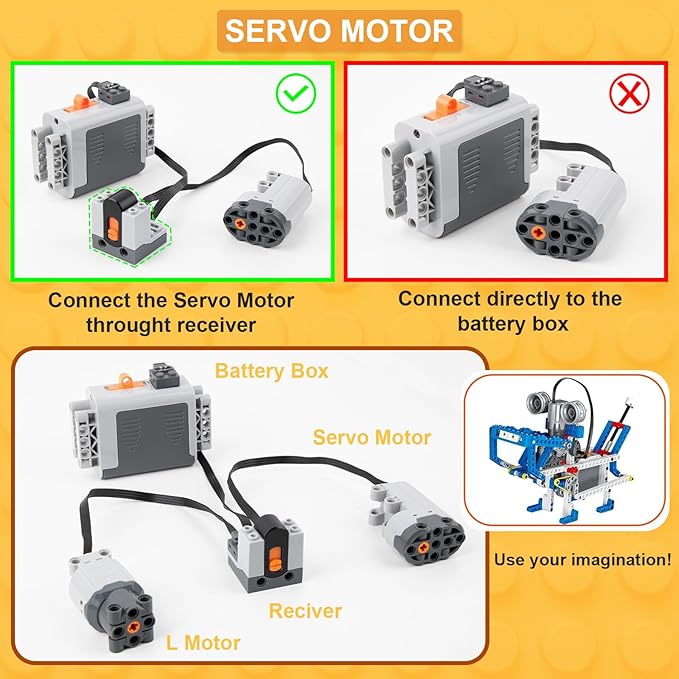 SERVO MOTOR

Connect the Servo Motor throught receiver

Connect directly to the battery box

Battery Box

Servo Motor

Reciver

L Motor

Use your imagination!