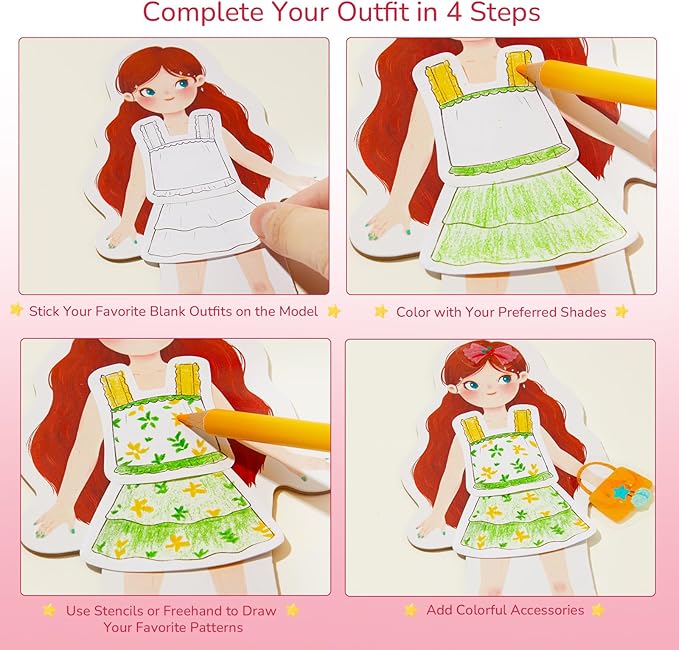 Complete Your Outfit in 4 Steps

Stick Your Favorite Blank Outfits on the Model

Color with Your Preferred Shades

Use Stencils or Freehand to Draw Your Favorite Patterns

Add Colorful Accessories