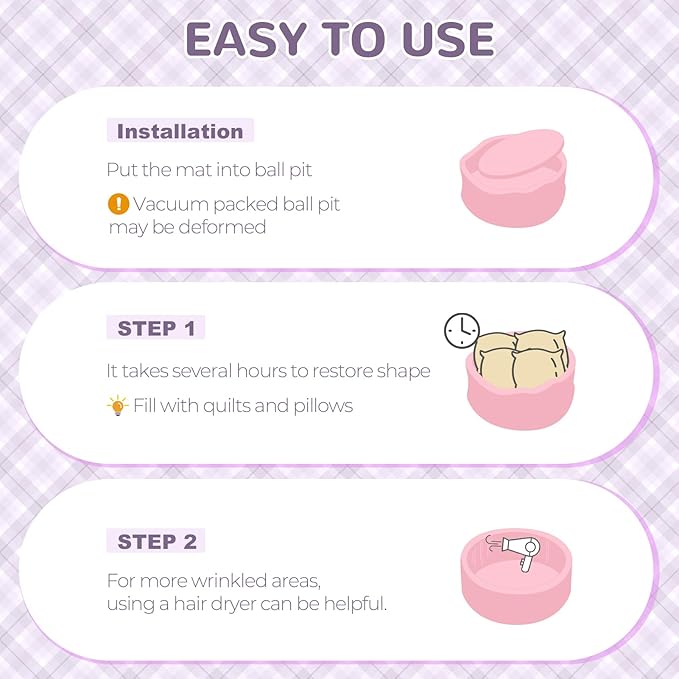 EASY TO USE

Installation

Put the mat into ball pit

Vacuum packed ball pit may be deformed

STEP 1

It takes several hours to restore shape

Fill with quilts and pillows

STEP 2

For more wrinkled areas, using a hair dryer can be helpful.