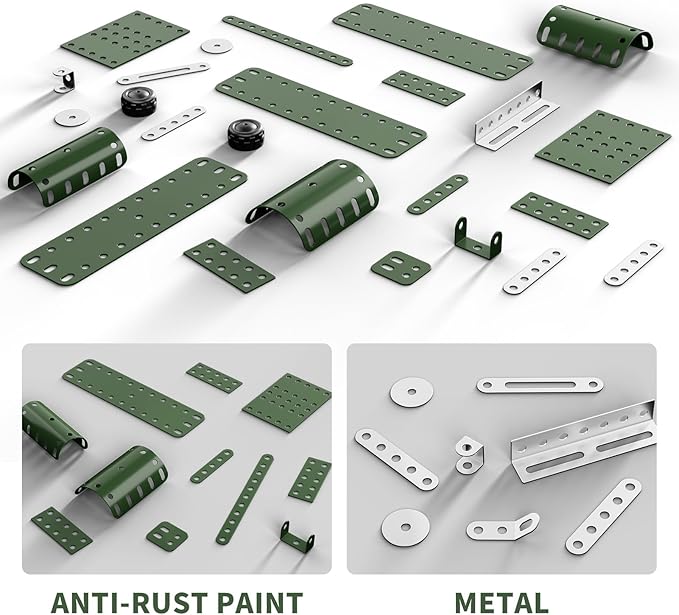 ANTI-RUST PAINT

METAL