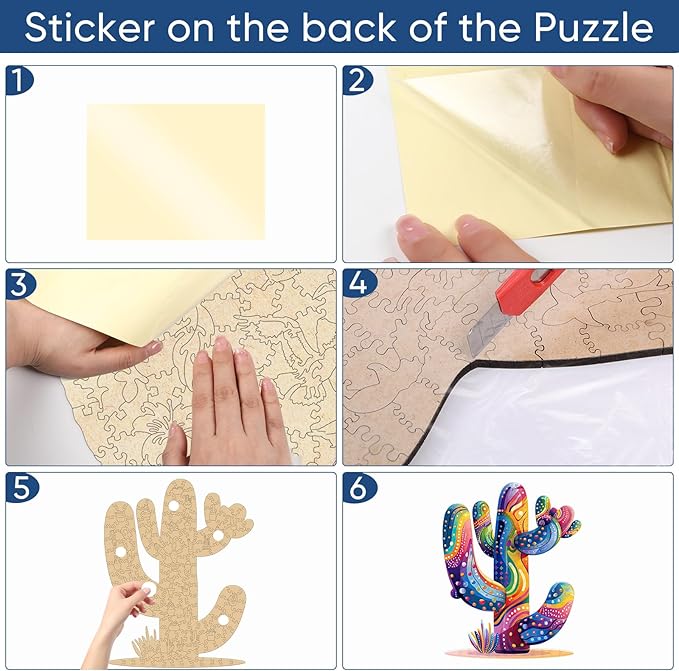 Sticker on the back of the Puzzle

1

2

3

4

5

6