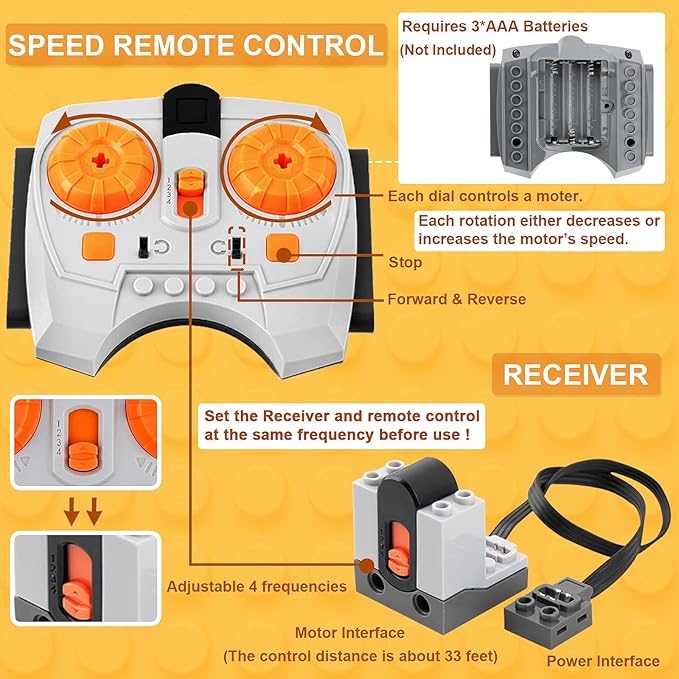 SPEED REMOTE CONTROL

Requires 3*AAA Batteries
(Not Included)

1 2 3 4

Each dial controls a moter.

Each rotation either decreases or increases the motor's speed.

Stop

Forward & Reverse

RECEIVER

1 2 3 4

Set the Receiver and remote control at the same frequency before use !

1 2 3 4

Adjustable 4 frequencies

Motor Interface

(The control distance is about 33 feet)

Power Interface