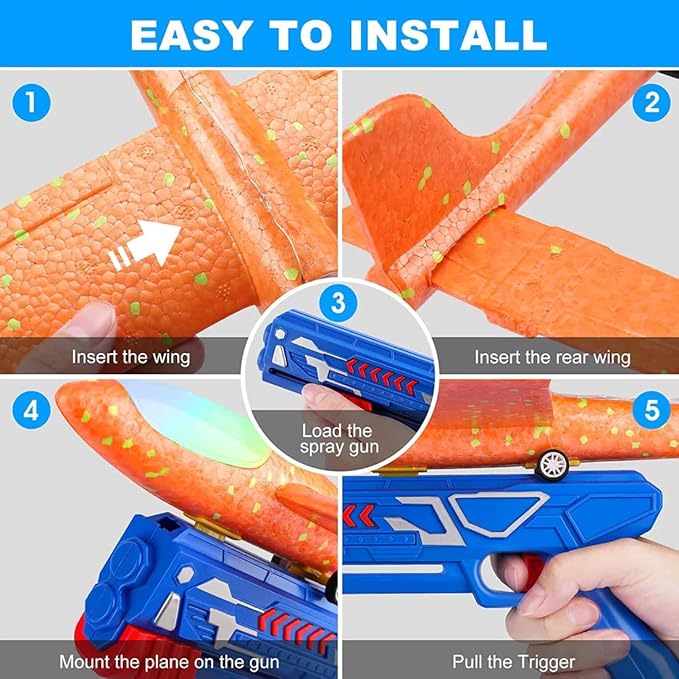 EASY TO INSTALL

1

Insert the wing

2

Insert the rear wing

3

Load the spray gun

4

Mount the plane on the gun

5

Pull the Trigger