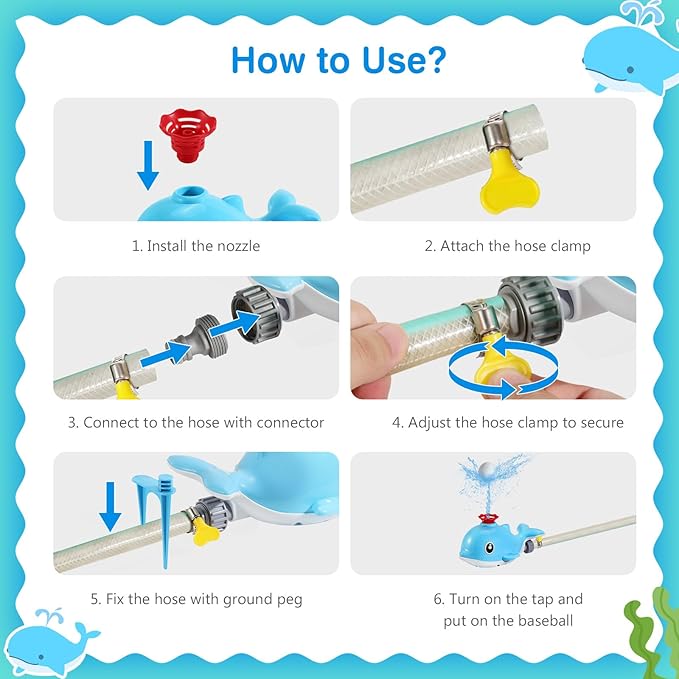 How to Use?

1. Install the nozzle

2. Attach the hose clamp

3. Connect to the hose with connector

4. Adjust the hose clamp to secure

5. Fix the hose with ground peg

6. Turn on the tap and put on the baseball