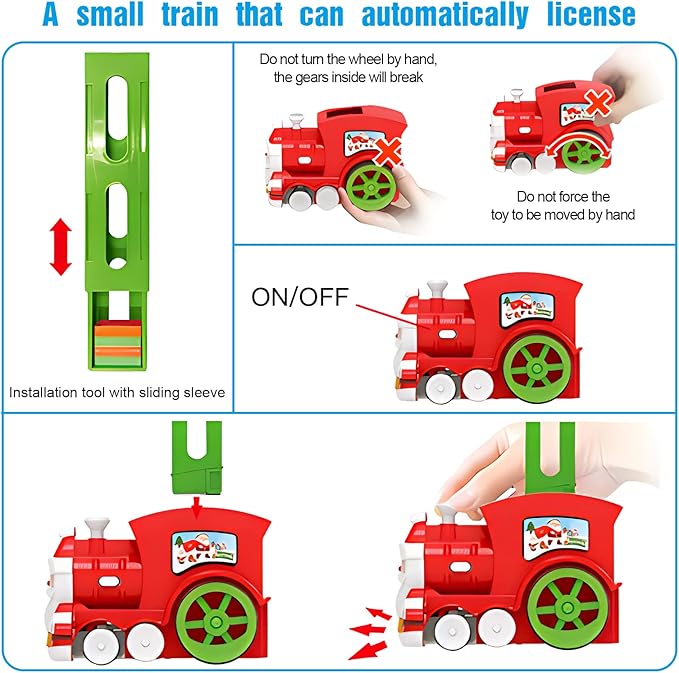 A small train that can automatically license

Installation tool with sliding sleeve

Do not turn the wheel by hand, the gears inside will break

Do not force the toy to be moved by hand

ON/OFF