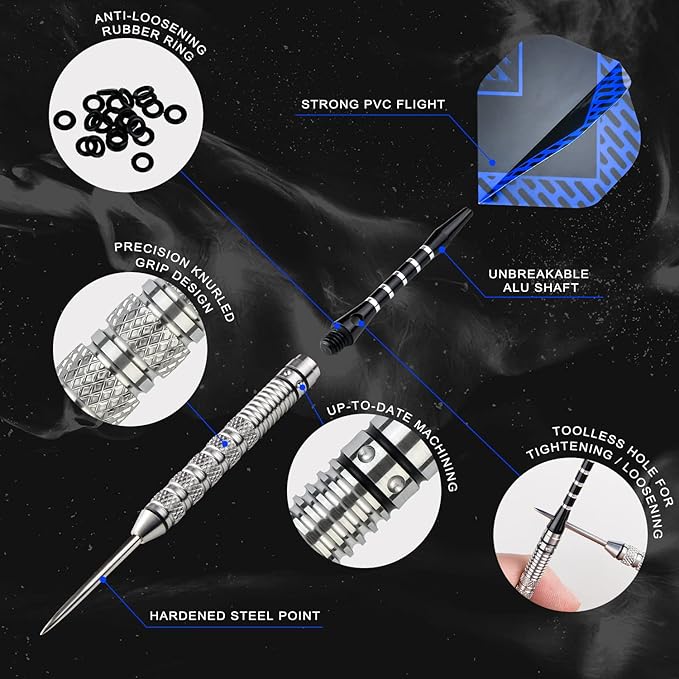 ANTI-LOOSENING RUBBER RING

STRONG PVC FLIGHT

PRECISION KNURLED GRIP DESIGN

UNBREAKABLE ALU SHAFT

UP-TO-DATE MACHINING

TOOLLESS HOLE FOR TIGHTENING / LOOSENING

HARDENED STEEL POINT