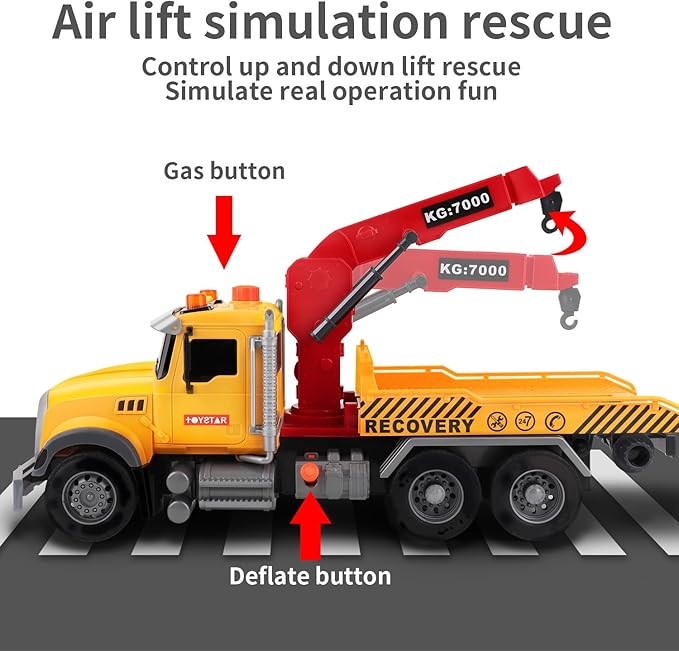 Air lift simulation rescue

Control up and down lift rescue
Simulate real operation fun

Gas button

KG:7000

KG:7000

TOYSTAR

RECOVERY

24

Deflate button