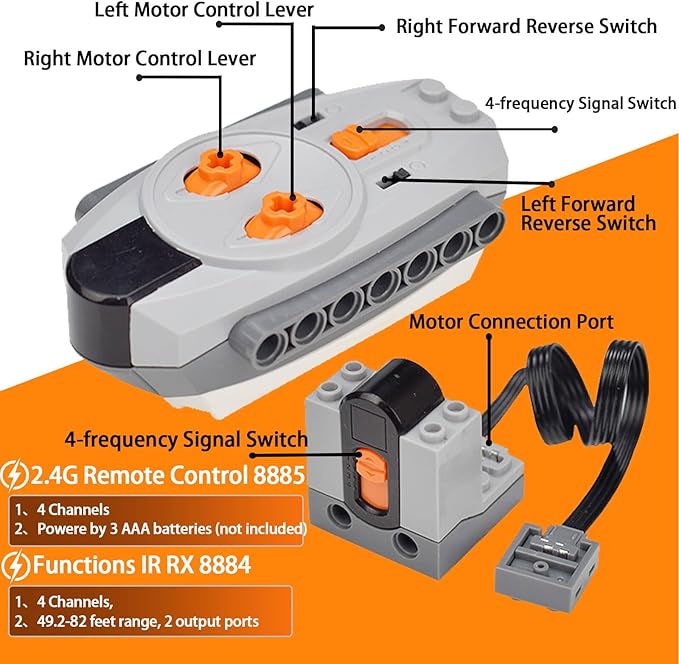 Left Motor Control Lever

Right Forward Reverse Switch

Right Motor Control Lever

4-frequency Signal Switch

Left Forward Reverse Switch

Motor Connection Port

4-frequency Signal Switch

2.4G Remote Control 8885

1、4 Channels
2、Powere by 3 AAA batteries (not included)

Functions IR RX 8884

1、4 Channels,
2、49.2-82 feet range, 2 output ports