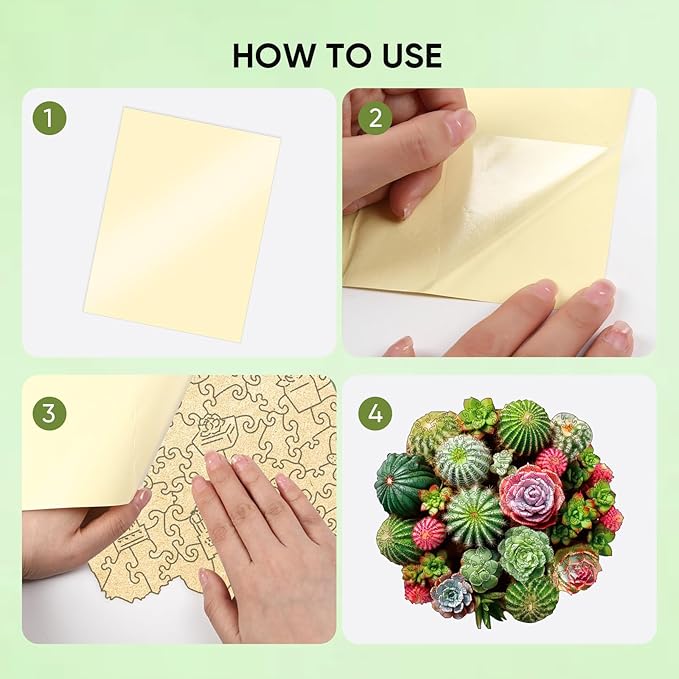 HOW TO USE

1

2

3

4