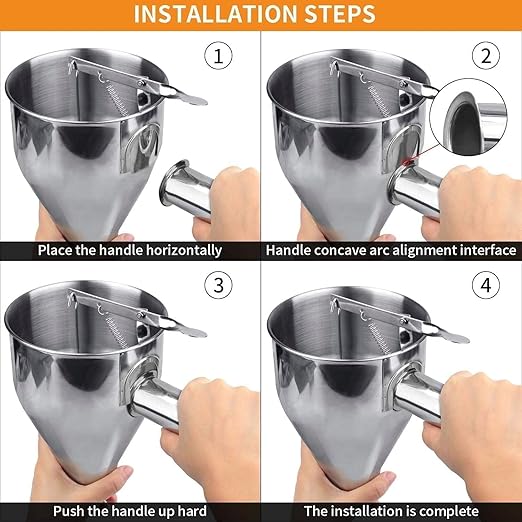 INSTALLATION STEPS

1

Place the handle horizontally

2

Handle concave arc alignment interface

3

Push the handle up hard

4

The installation is complete