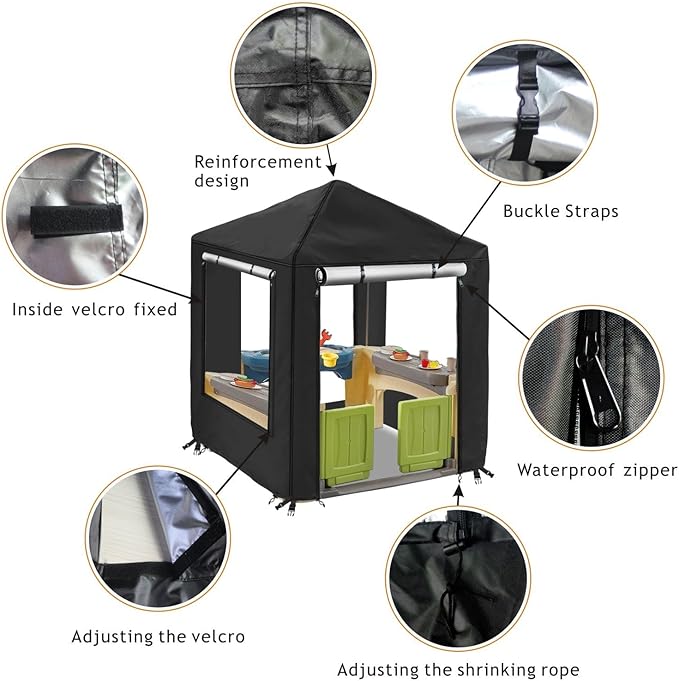 Reinforcement design

Buckle Straps

Inside velcro fixed

Waterproof zipper

Adjusting the velcro

Adjusting the shrinking rope