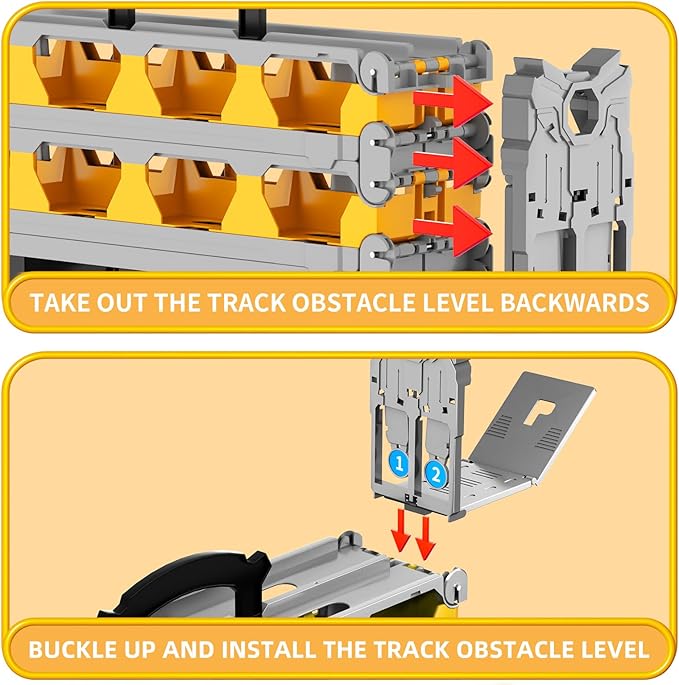 TAKE OUT THE TRACK OBSTACLE LEVEL BACKWARDS

1

2

BUCKLE UP AND INSTALL THE TRACK OBSTACLE LEVEL