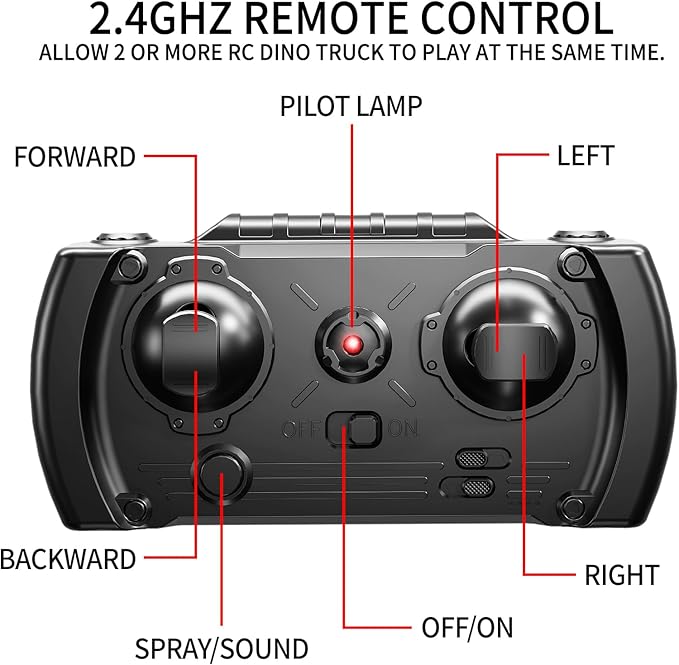 2.4GHZ REMOTE CONTROL

ALLOW 2 OR MORE RC DINO TRUCK TO PLAY AT THE SAME TIME.

PILOT LAMP

FORWARD

LEFT

OFF

ON

BACKWARD

RIGHT

OFF/ON

SPRAY/SOUND