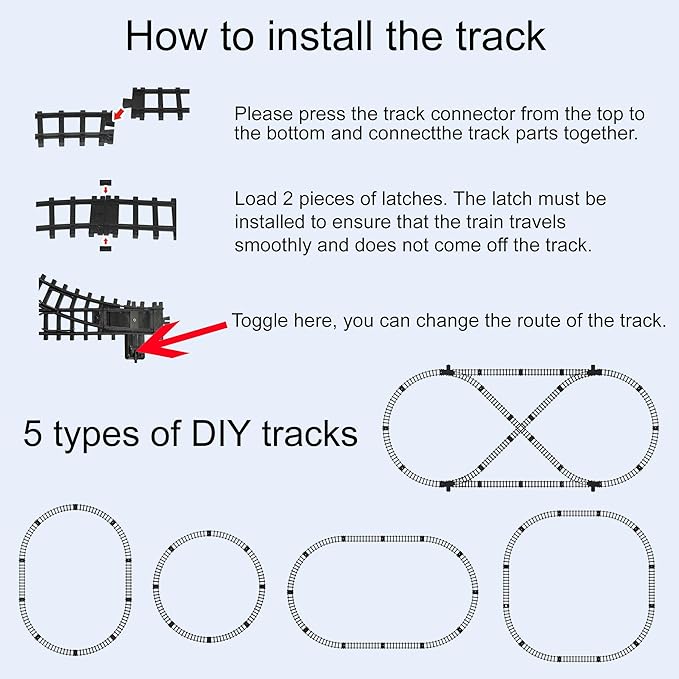 How to install the track

Please press the track connector from the top to the bottom and connectthe track parts together.

Load 2 pieces of latches. The latch must be installed to ensure that the train travels smoothly and does not come off the track.

Toggle here, you can change the route of the track.

5 types of DIY tracks