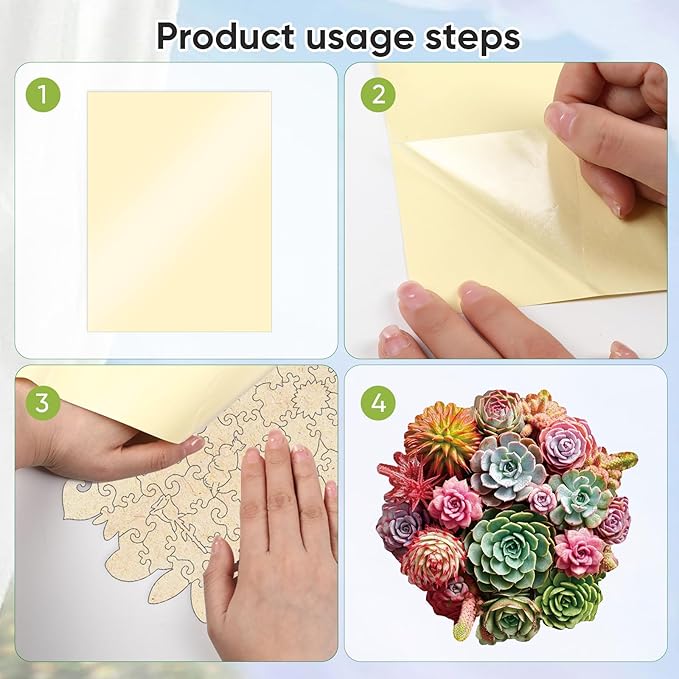 Product usage steps

1

2

3

4