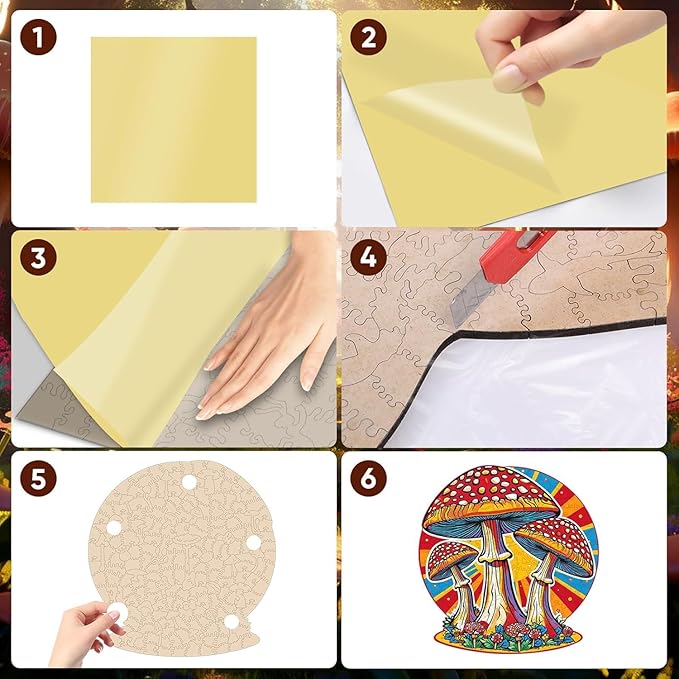 1

2

3

4

5

6