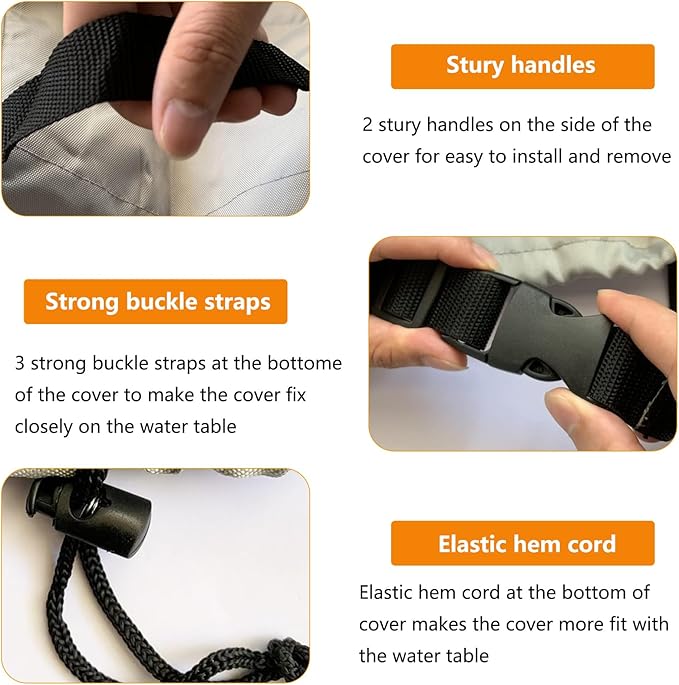 Stury handles

2 stury handles on the side of the cover for easy to install and remove

Strong buckle straps

3 strong buckle straps at the bottome of the cover to make the cover fix closely on the water table

Elastic hem cord

Elastic hem cord at the bottom of cover makes the cover more fit with the water table