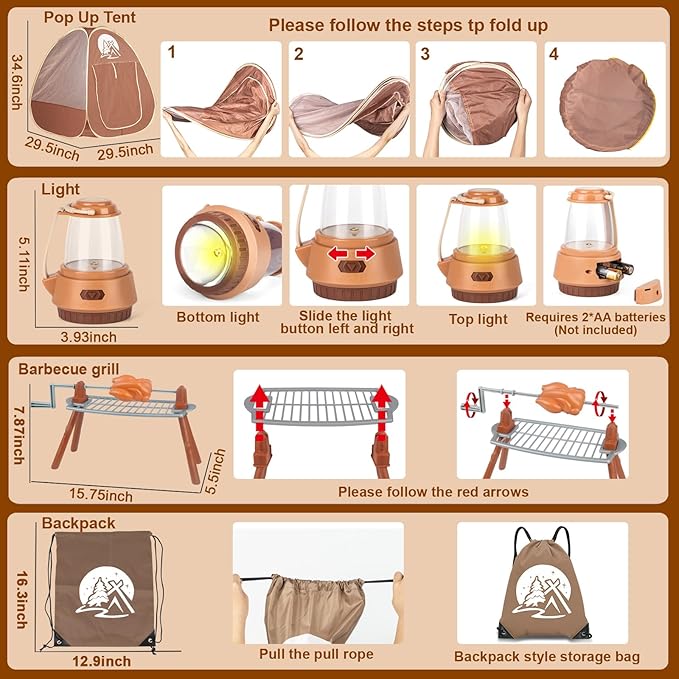 Pop Up Tent

34.6inch

29.5inch 29.5inch

Please follow the steps tp fold up

1 2 3 4

Light

5.11inch

3.93inch

Bottom light

Slide the light button left and right

Top light

Requires 2*AA batteries (Not included)

Barbecue grill

7.87inch

15.75inch

5.5inch

Please follow the red arrows

Backpack

16.3inch

12.9inch

Pull the pull rope

Backpack style storage bag