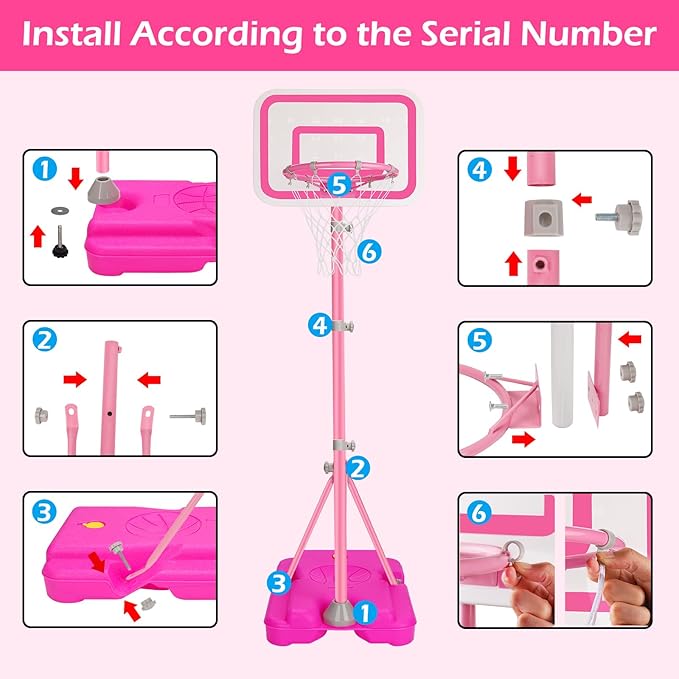 Install According to the Serial Number

1

2

3

5

6

4

2

3

1

4

5

6